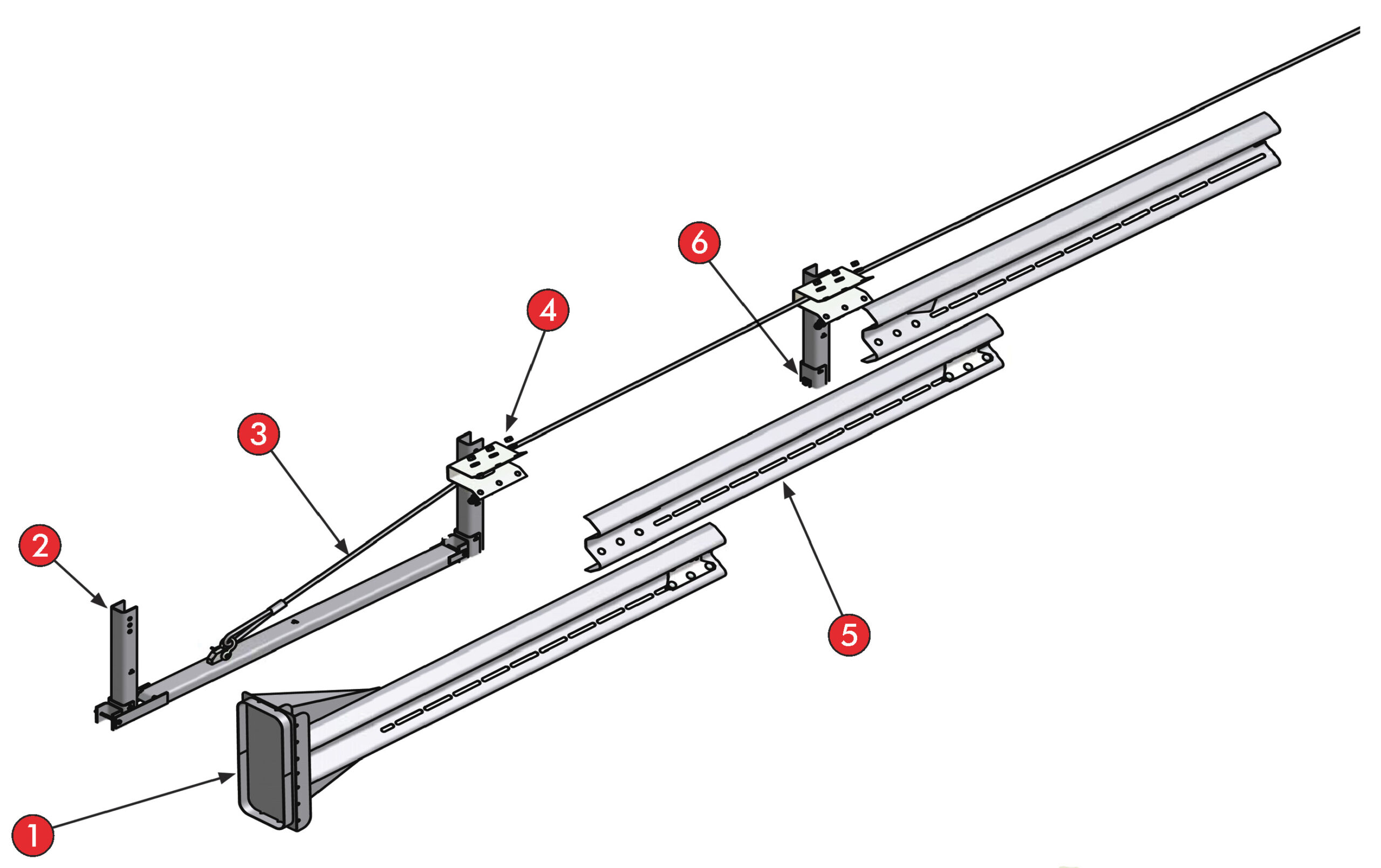 6
4
3
2
5
1